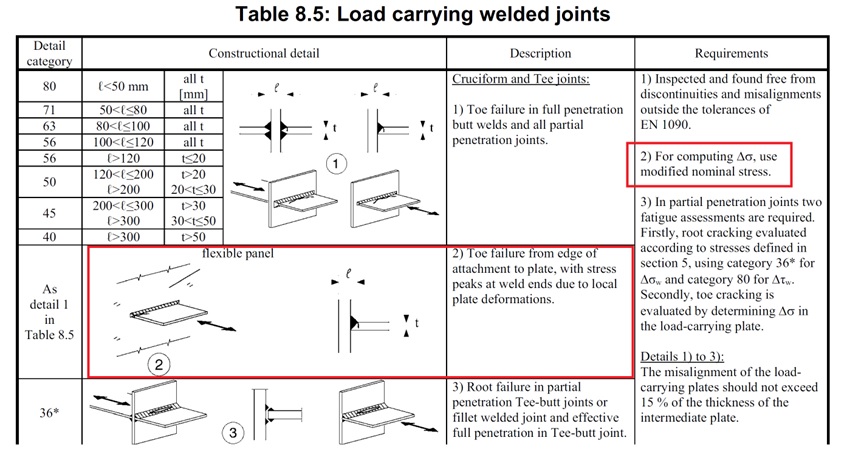 Table 8.5: Load carrying welded joints

| Detail category | Constructional detail | | | Description | Requirements |
|---|---|---|---|---|---|
| 80 | ℓ<50 mm | all t [mm] | ℓ t ℓ t ① | Cruciform and Tee joints: 1) Toe failure in full penetration butt welds and all partial penetration joints. | 1) Inspected and found free from discontinuities and misalignments outside the tolerances of EN 1090. 2) For computing Δσ, use modified nominal stress. 3) In partial penetration joints two fatigue assessments are required. Firstly, root cracking evaluated according to stresses defined in section 5, using category 36* for $\Delta\sigma_w$ and category 80 for $\Delta\tau_w$. Secondly, toe cracking is evaluated by determining Δσ in the load-carrying plate. Details 1) to 3): The misalignment of the load-carrying plates should not exceed 15 % of the thickness of the intermediate plate. |
| 71 | 50<ℓ≤80 | all t | | | |
| 63 | 80<ℓ≤100 | all t | | | |
| 56 | 100<ℓ≤120 | all t | | | |
| 56 | ℓ>120 | t≤20 | | | |
| 50 | 120<ℓ≤200 ℓ>200 | t>20 20<t≤30 | | | |
| 45 | 200<ℓ≤300 ℓ>300 | t>30 30<t≤50 | | | |
| 40 | ℓ>300 | t>50 | | | |
| As detail 1 in Table 8.5 | flexible panel ② ℓ t | | | 2) Toe failure from edge of attachment to plate, with stress peaks at weld ends due to local plate deformations. | |
| 36* | ③ | | | 3) Root failure in partial penetration Tee-butt joints or fillet welded joint and effective full penetration in Tee-butt joint. | |